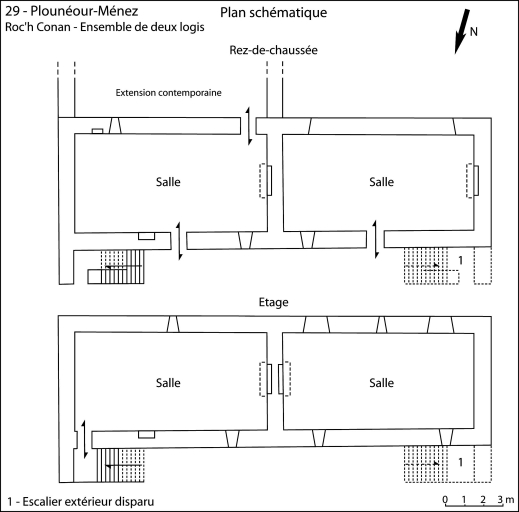 29 - Plounéour-Ménez
Roc'h Conan - Ensemble de deux logis

Plan schématique

N

Rez-de-chaussée

Extension contemporaine

Salle

Salle

1

Etage

Salle

Salle

1

1 - Escalier extérieur disparu

0 1 2 3 m