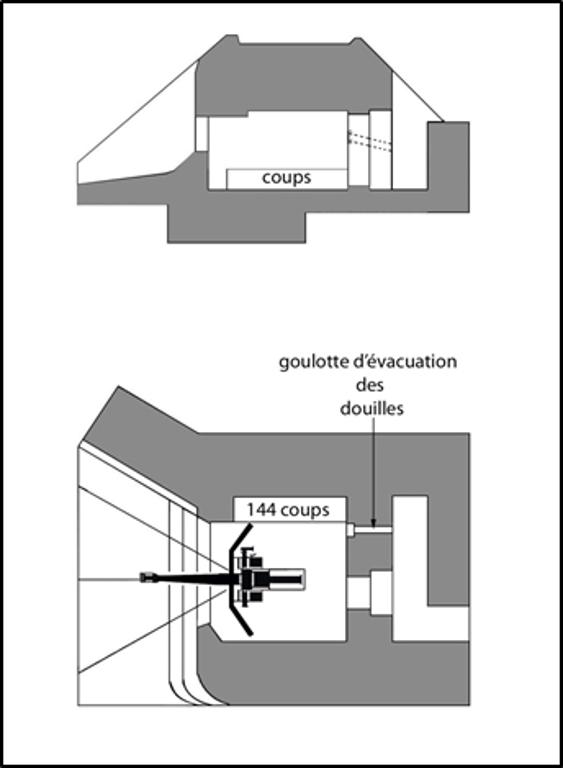 coups

goulotte d'évacuation des douilles

144 coups