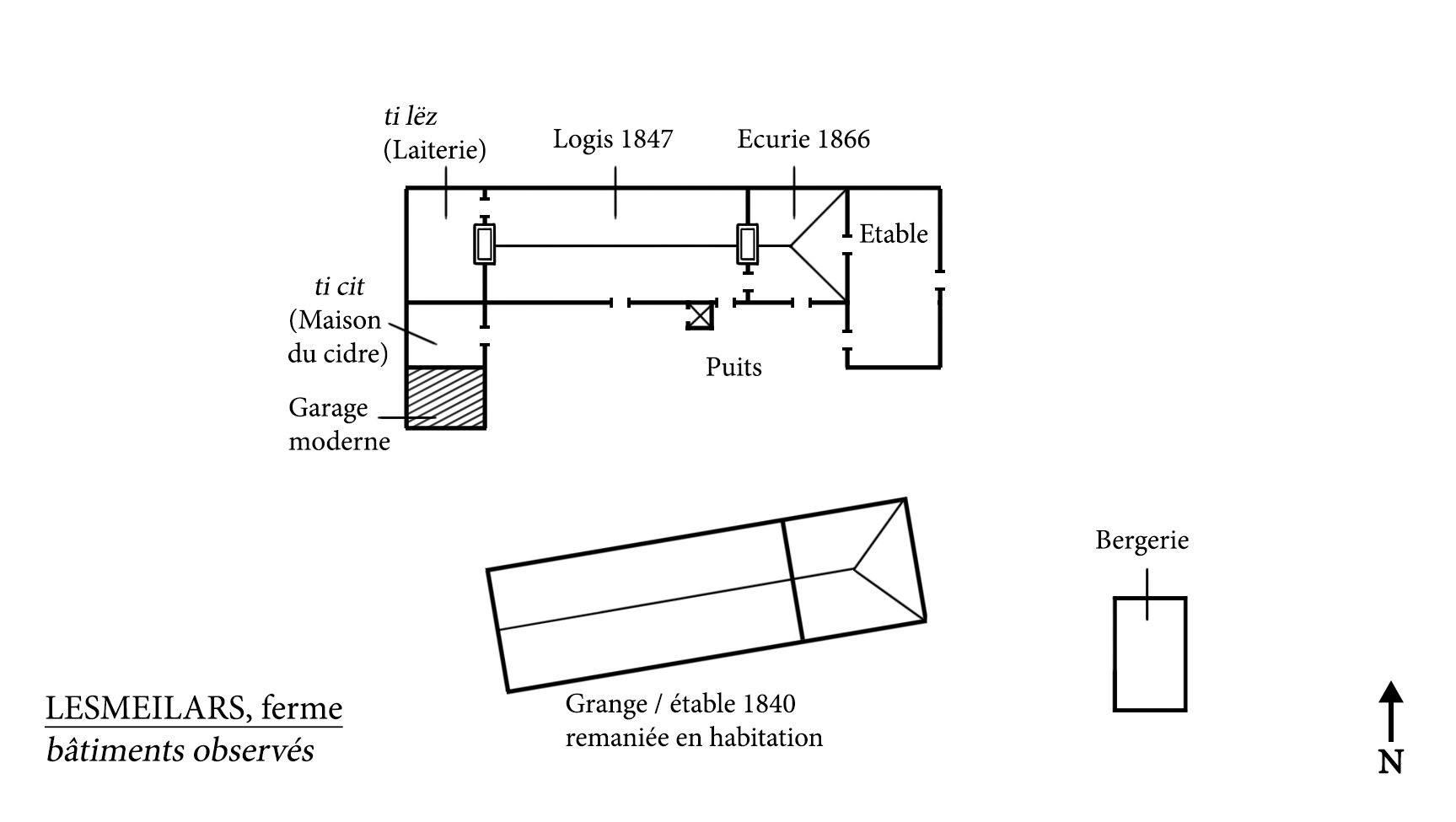 ti lëz
(Laiterie)

Logis 1847

Ecurie 1866

Etable

ti cit
(Maison
du cidre)

Puits

Garage
moderne

Bergerie

Grange / étable 1840
remaniée en habitation

LESMEILARS, ferme
bâtiments observés

N