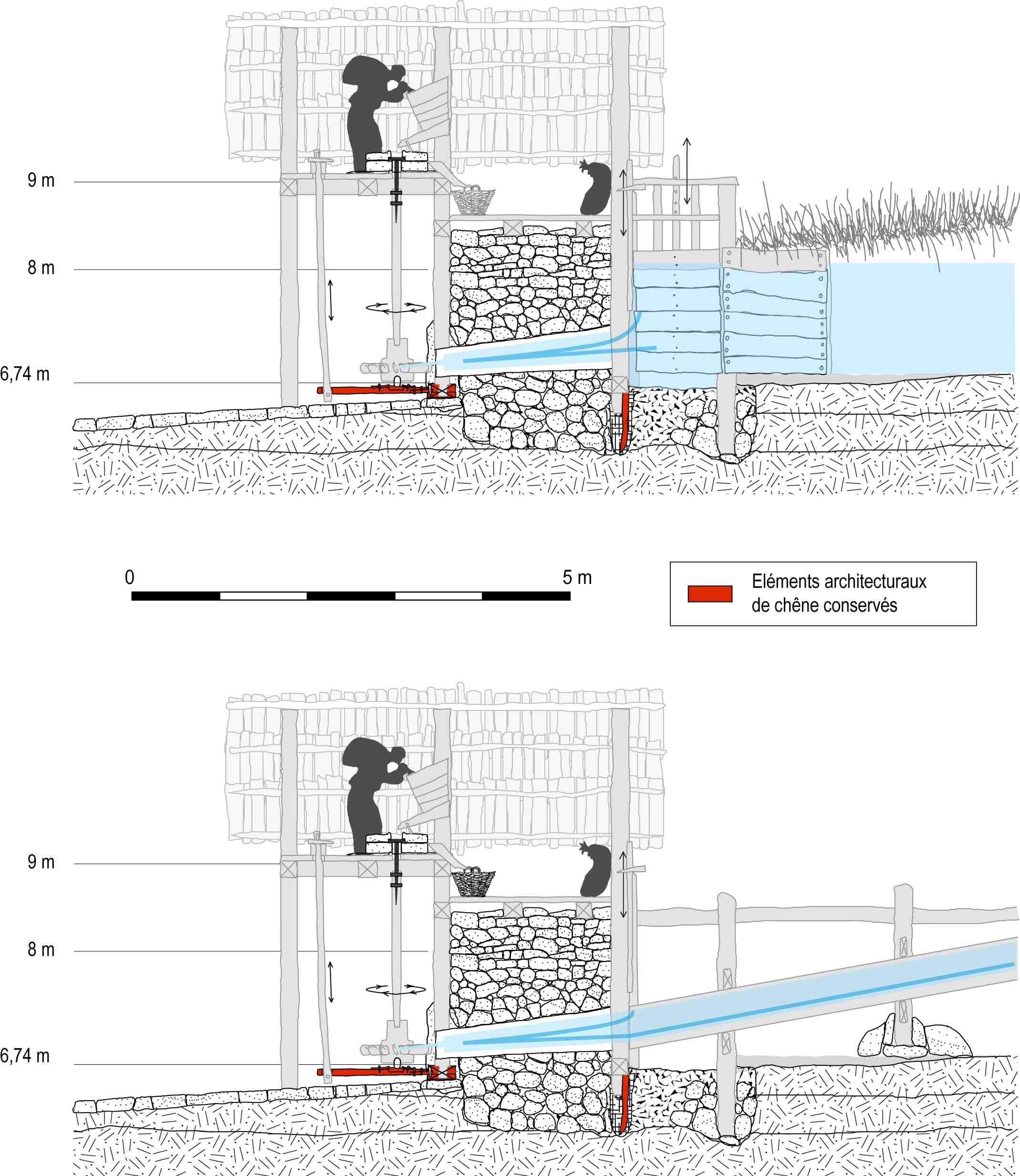 9 m

8 m

6,74 m

0

5 m

Eléments architecturaux de chêne conservés

9 m

8 m

6,74 m