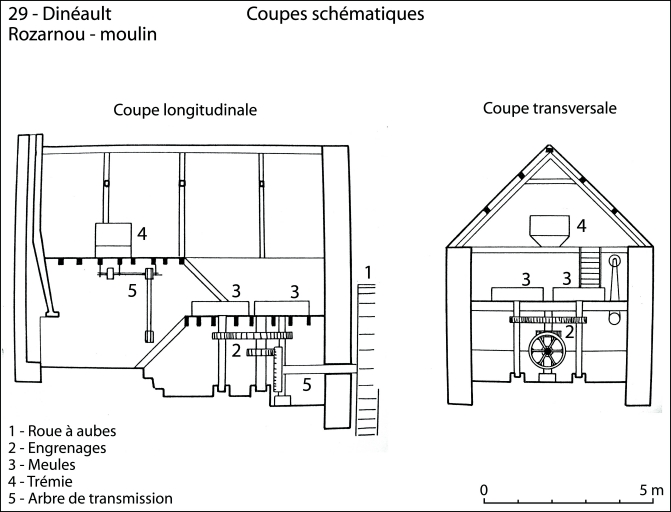 29 - Dinéault
Rozarnou - moulin

Coupes schématiques

Coupe longitudinale

4
5
3 3
1
2
5

Coupe transversale

4
3 3
2

1 - Roue à aubes
2 - Engrenages
3 - Meules
4 - Trémie
5 - Arbre de transmission

0 5 m