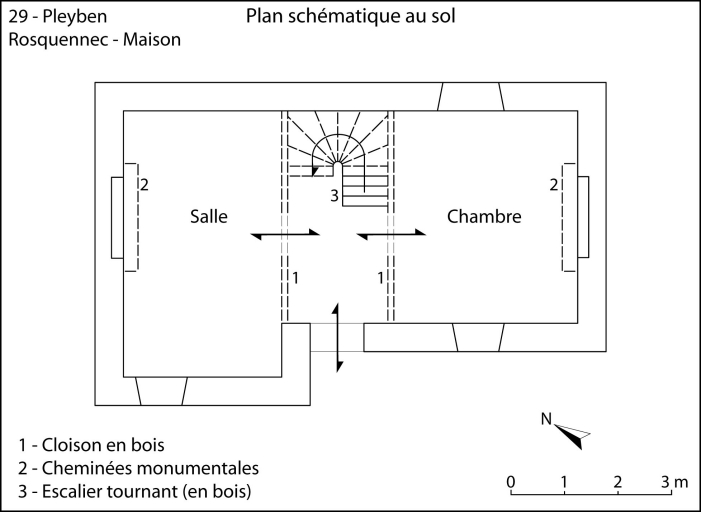 29 - Pleyben
Rosquennec - Maison

Plan schématique au sol

2

Salle

3

Chambre

2

1

1

N

1 - Cloison en bois
2 - Cheminées monumentales
3 - Escalier tournant (en bois)

0 1 2 3 m